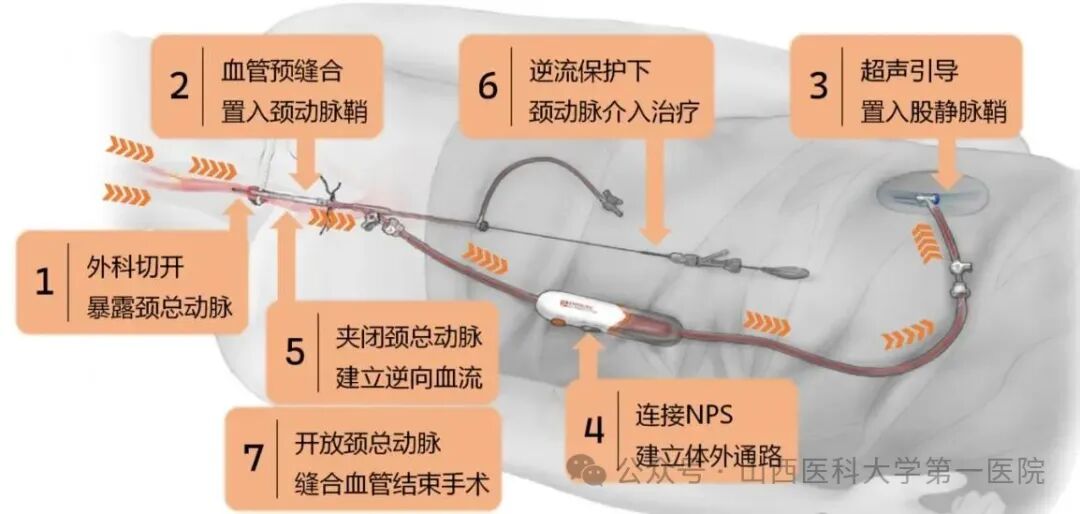 2 血管预缝合 置入颈动脉鞘

6 逆流保护下 颈动脉介入治疗

3 超声引导 置入股静脉鞘

1 外科切开 暴露颈总动脉

5 夹闭颈总动脉 建立逆向血流

4 连接NPS 建立体外通路

7 开放颈总动脉 缝合血管结束手术

公众号 · 山西医科大学第一医院